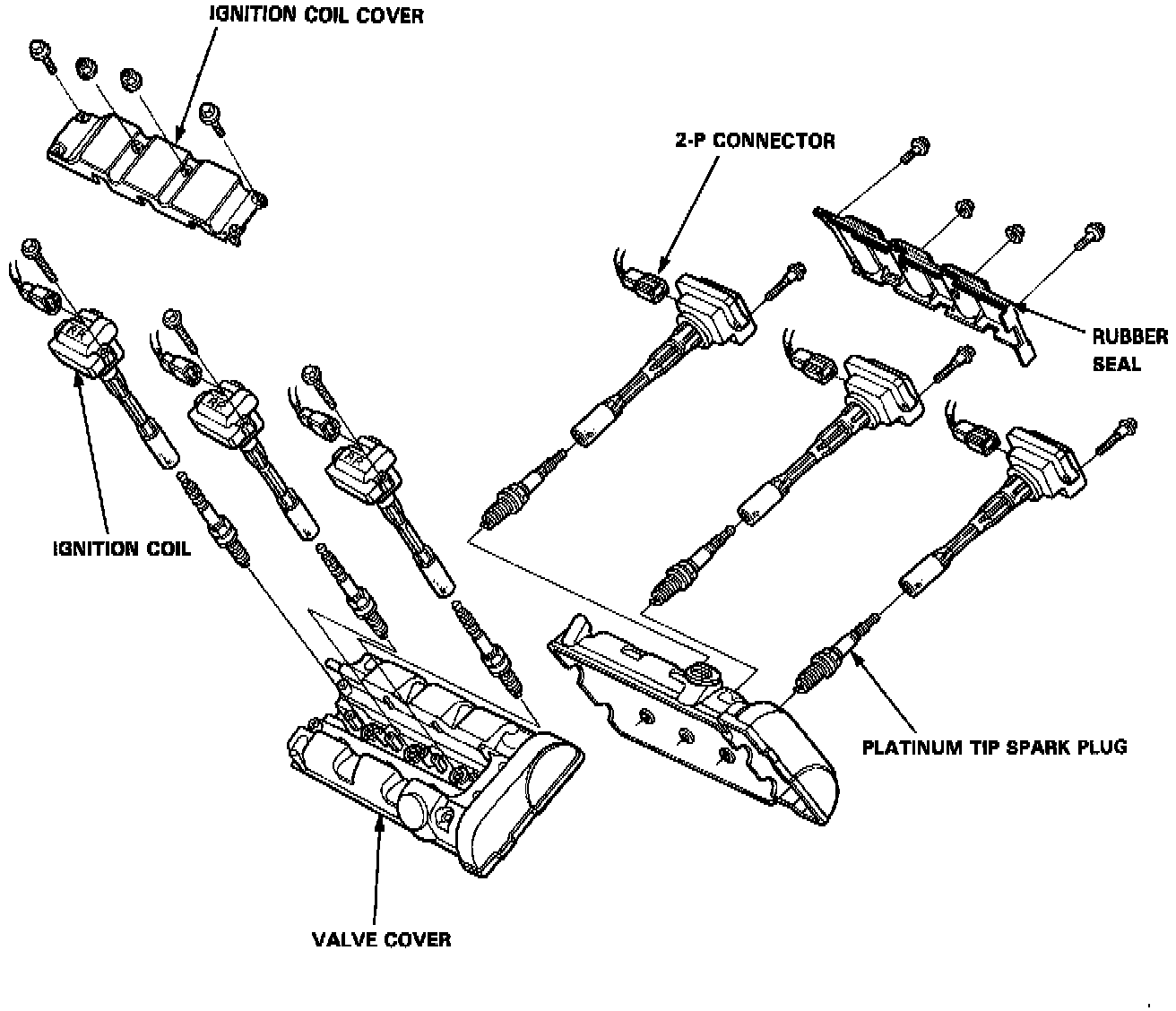 IGNITION COIL COVER

2-P CONNECTOR

RUBBER SEAL

IGNITION COIL

PLATINUM TIP SPARK PLUG

VALVE COVER