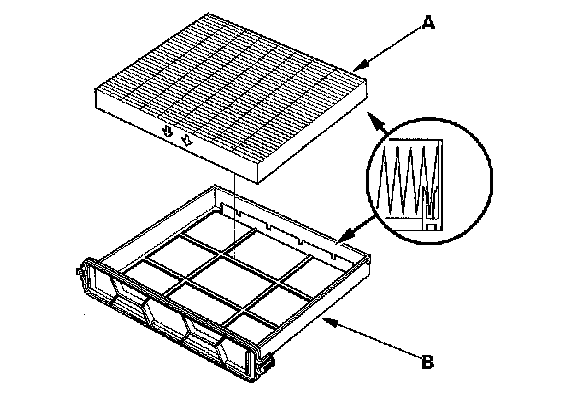 A

B