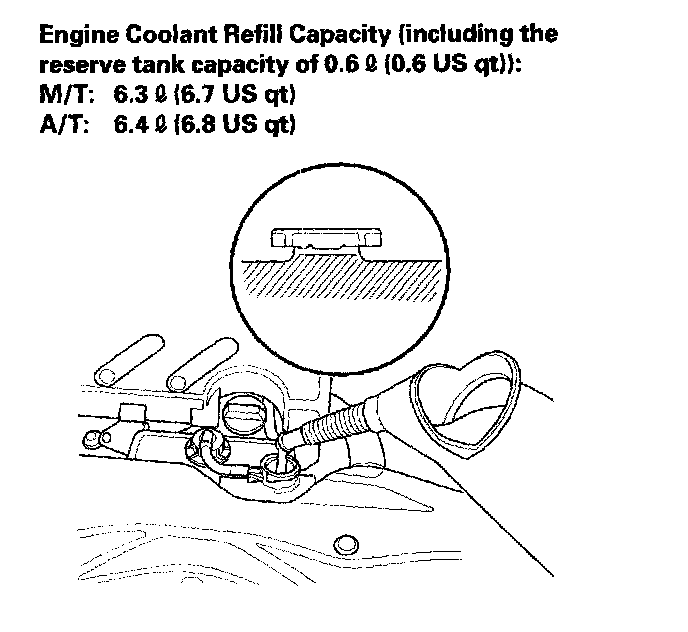 Engine Coolant Refill Capacity (including the reserve tank capacity of 0.6 ℓ (0.6 US qt)):
M/T: 6.3 ℓ (6.7 US qt)
A/T: 6.4 ℓ (6.8 US qt)