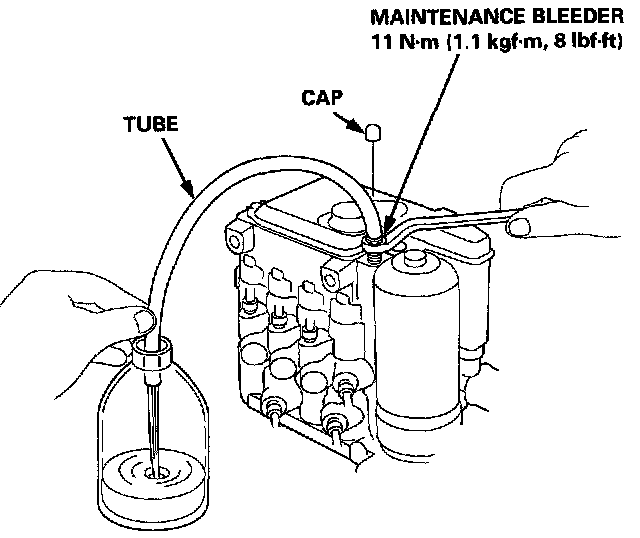 MAINTENANCE BLEEDER
11 N·m (1.1 kgf·m, 8 lbf·ft)

CAP

TUBE