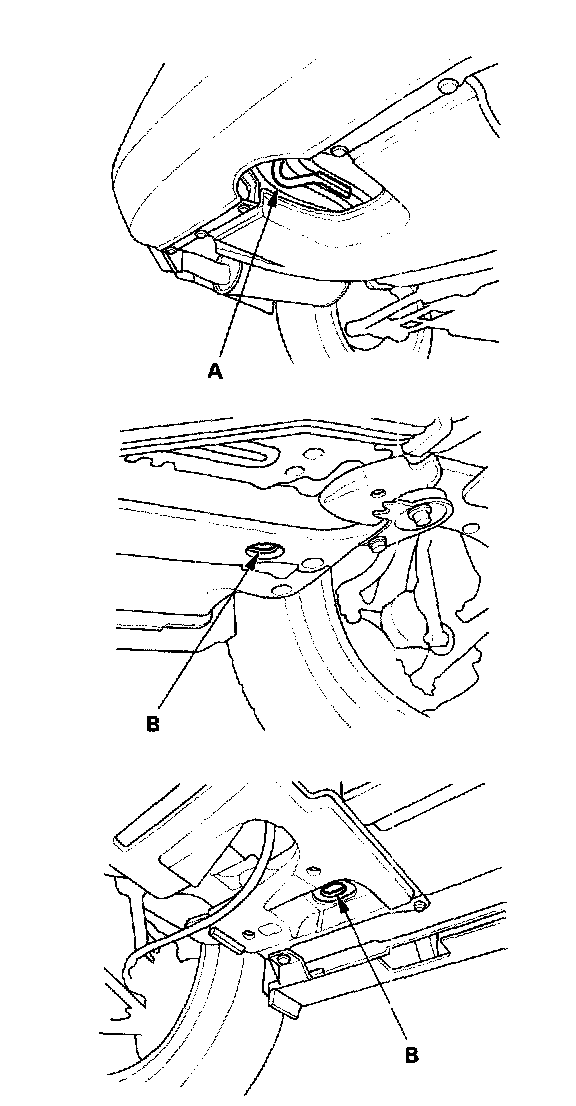 A

B

B