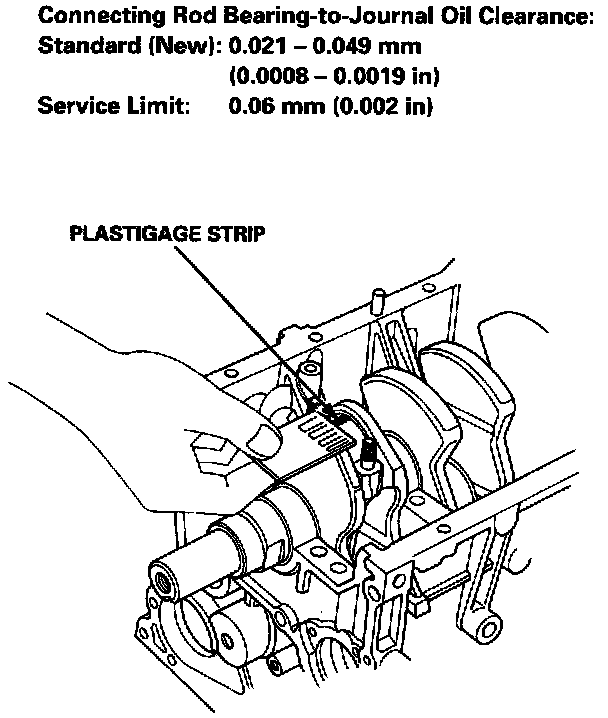 Connecting Rod Bearing-to-Journal Oil Clearance:
Standard (New): 0.021 – 0.049 mm
(0.0008 – 0.0019 in)
Service Limit: 0.06 mm (0.002 in)

PLASTIGAGE STRIP