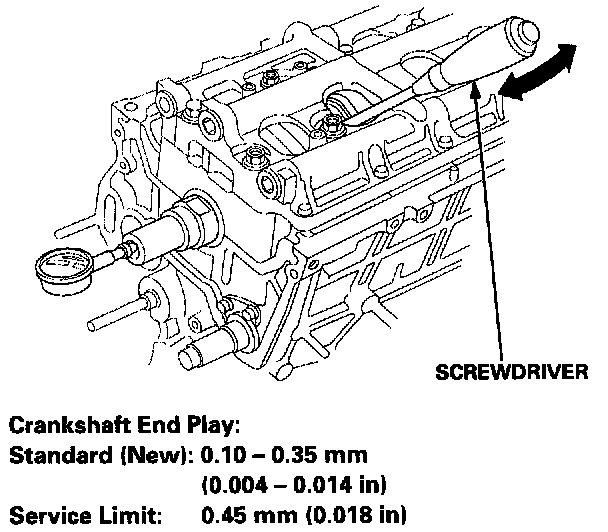 SCREWDRIVER

Crankshaft End Play:
Standard (New): 0.10 – 0.35 mm (0.004 – 0.014 in)
Service Limit: 0.45 mm (0.018 in)