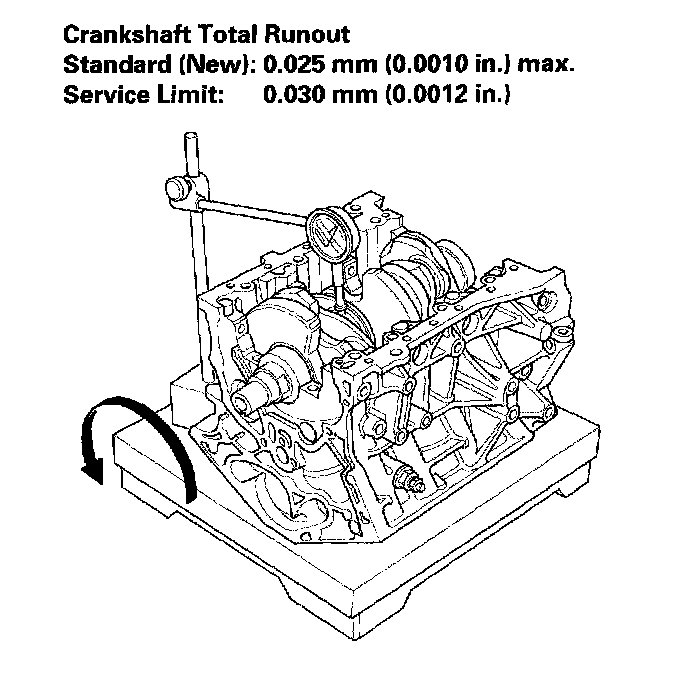 Crankshaft Total Runout
Standard (New): 0.025 mm (0.0010 in.) max.
Service Limit: 0.030 mm (0.0012 in.)