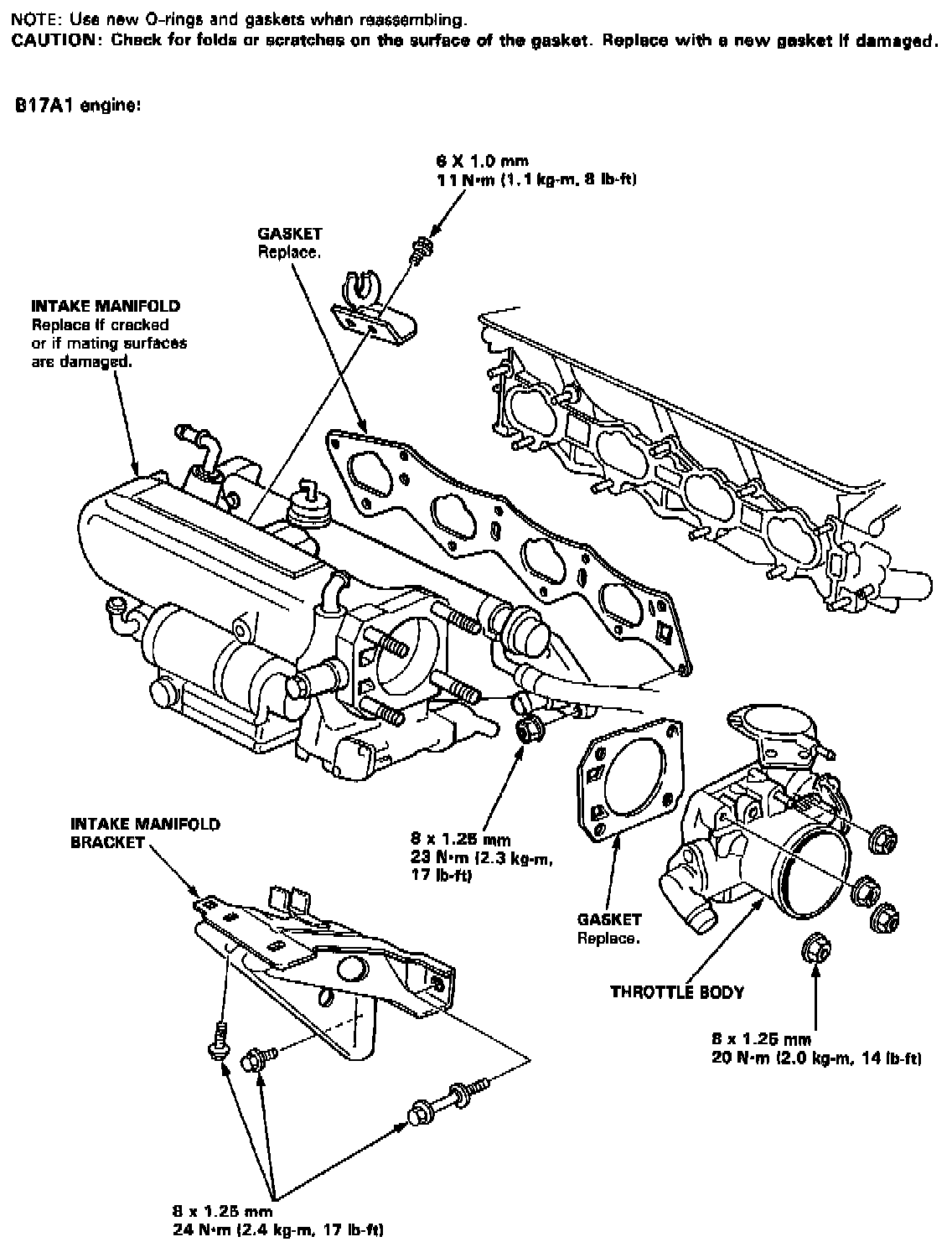 NOTE: Use new O-rings and gaskets when reassembling.
CAUTION: Check for folds or scratches on the surface of the gasket. Replace with a new gasket if damaged.

B17A1 engine:

6 X 1.0 mm
11 N·m (1.1 kg-m, 8 lb-ft)

GASKET
Replace.

INTAKE MANIFOLD
Replace if cracked or if mating surfaces are damaged.

INTAKE MANIFOLD
BRACKET

8 x 1.25 mm
23 N·m (2.3 kg-m, 17 lb-ft)

GASKET
Replace.

THROTTLE BODY

8 x 1.25 mm
20 N·m (2.0 kg-m, 14 lb-ft)

8 x 1.25 mm
24 N·m (2.4 kg-m, 17 lb-ft)