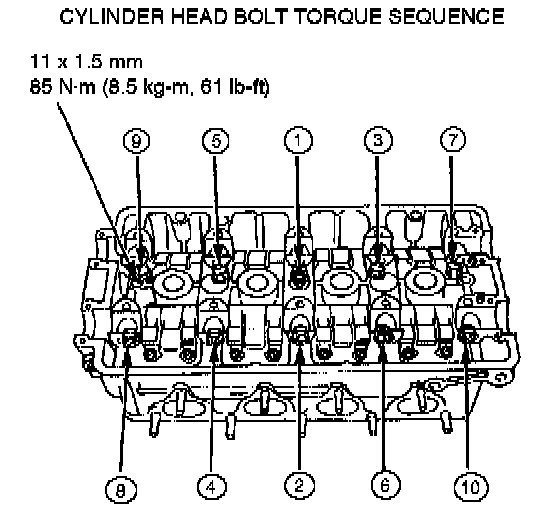 CYLINDER HEAD BOLT TORQUE SEQUENCE

11 x 1.5 mm
85 N·m (8.5 kg-m, 61 lb-ft)

9
5
1
3
7

8
4
2
6
10