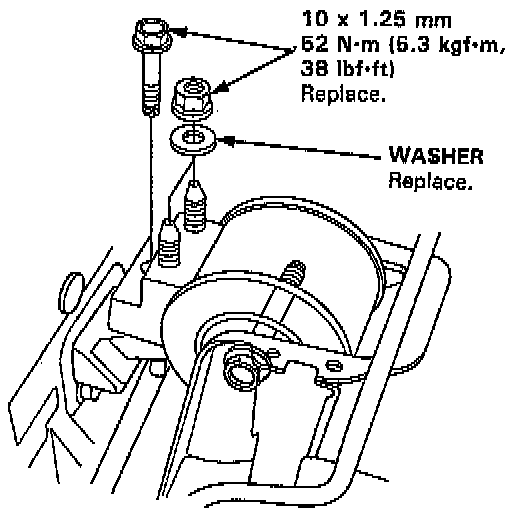 10 x 1.25 mm
52 N·m (5.3 kgf·m, 38 lbf·ft)
Replace.

WASHER
Replace.