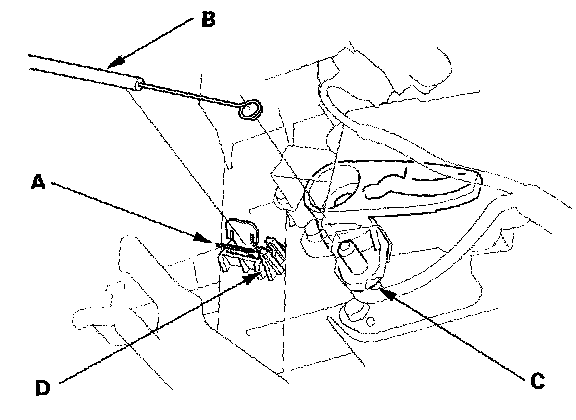 B
A
D
C