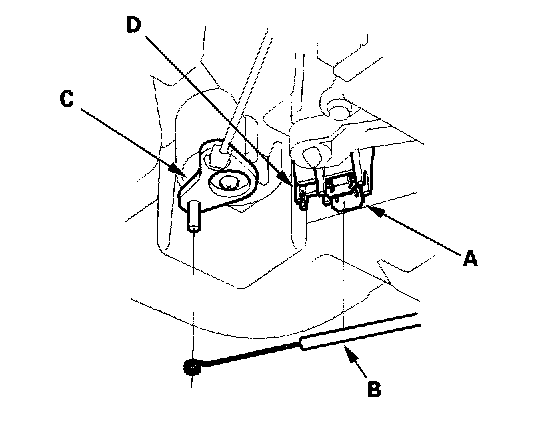 D
C
A
B