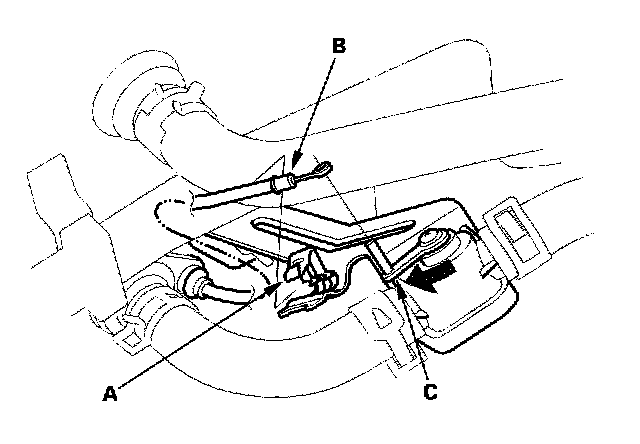 B

A

C