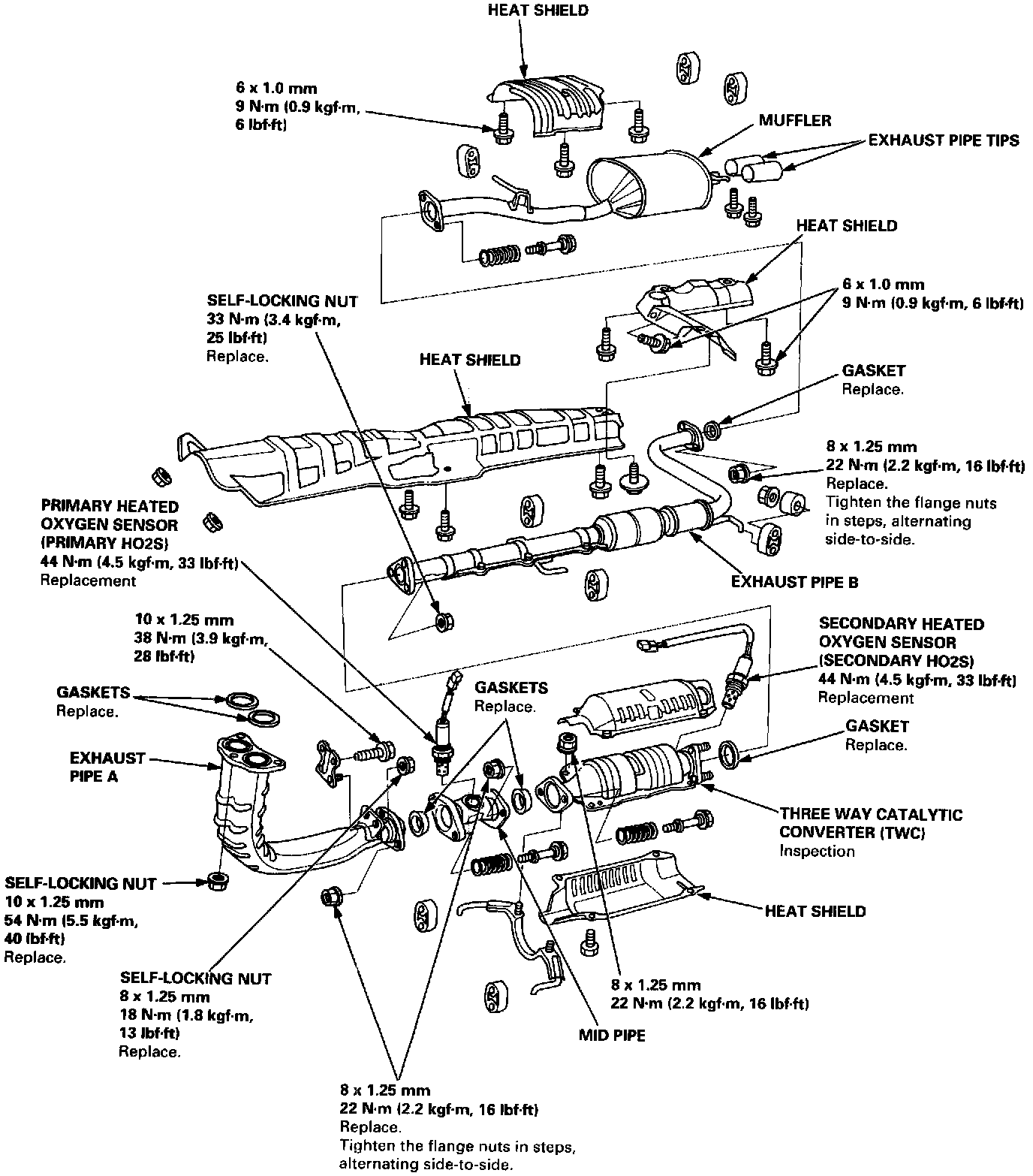 HEAT SHIELD

6 x 1.0 mm
9 N·m (0.9 kgf·m, 6 lbf·ft)

MUFFLER

EXHAUST PIPE TIPS

HEAT SHIELD

6 x 1.0 mm
9 N·m (0.9 kgf·m, 6 lbf·ft)

SELF-LOCKING NUT
33 N·m (3.4 kgf·m, 25 lbf·ft)
Replace.

HEAT SHIELD

GASKET
Replace.

8 x 1.25 mm
22 N·m (2.2 kgf·m, 16 lbf·ft)
Replace.
Tighten the flange nuts in steps, alternating side-to-side.

PRIMARY HEATED OXYGEN SENSOR (PRIMARY HO2S)
44 N·m (4.5 kgf·m, 33 lbf·ft)
Replacement

EXHAUST PIPE B

10 x 1.25 mm
38 N·m (3.9 kgf·m, 28 lbf·ft)

SECONDARY HEATED OXYGEN SENSOR (SECONDARY HO2S)
44 N·m (4.5 kgf·m, 33 lbf·ft)
Replacement

GASKETS
Replace.

GASKETS
Replace.

GASKET
Replace.

EXHAUST PIPE A

THREE WAY CATALYTIC CONVERTER (TWC)
Inspection

SELF-LOCKING NUT
10 x 1.25 mm
54 N·m (5.5 kgf·m, 40 lbf·ft)
Replace.

HEAT SHIELD

SELF-LOCKING NUT
8 x 1.25 mm
18 N·m (1.8 kgf·m, 13 lbf·ft)
Replace.

8 x 1.25 mm
22 N·m (2.2 kgf·m, 16 lbf·ft)

MID PIPE

8 x 1.25 mm
22 N·m (2.2 kgf·m, 16 lbf·ft)
Replace.
Tighten the flange nuts in steps, alternating side-to-side.