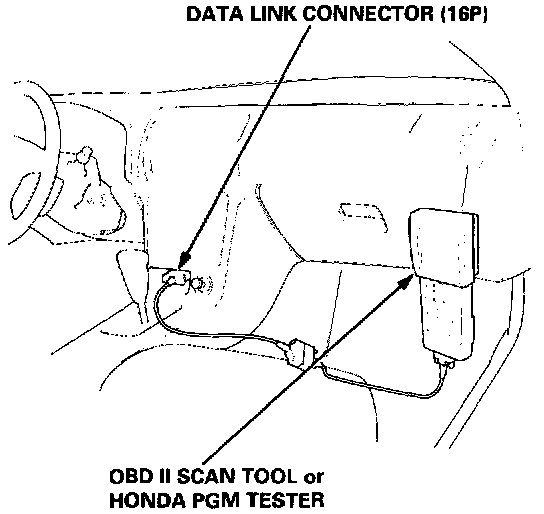 DATA LINK CONNECTOR (16P)

OBD II SCAN TOOL or
HONDA PGM TESTER