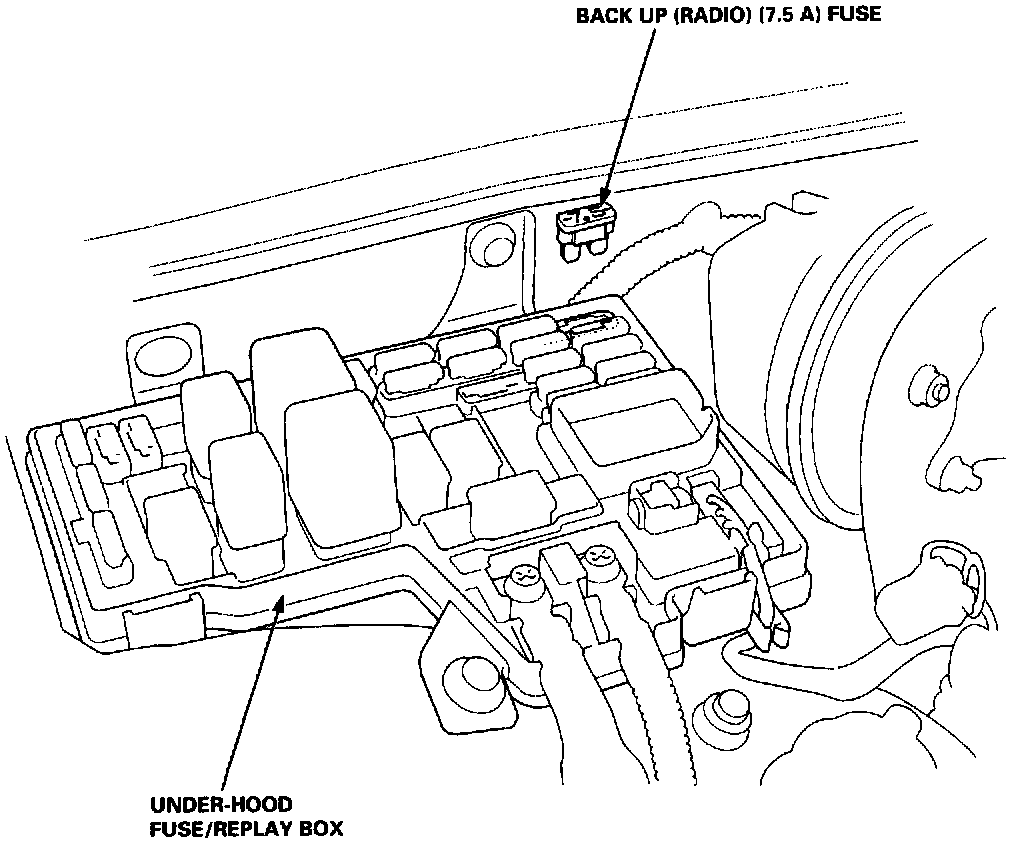 BACK UP (RADIO) (7.5 A) FUSE

UNDER-HOOD
FUSE/REPLAY BOX