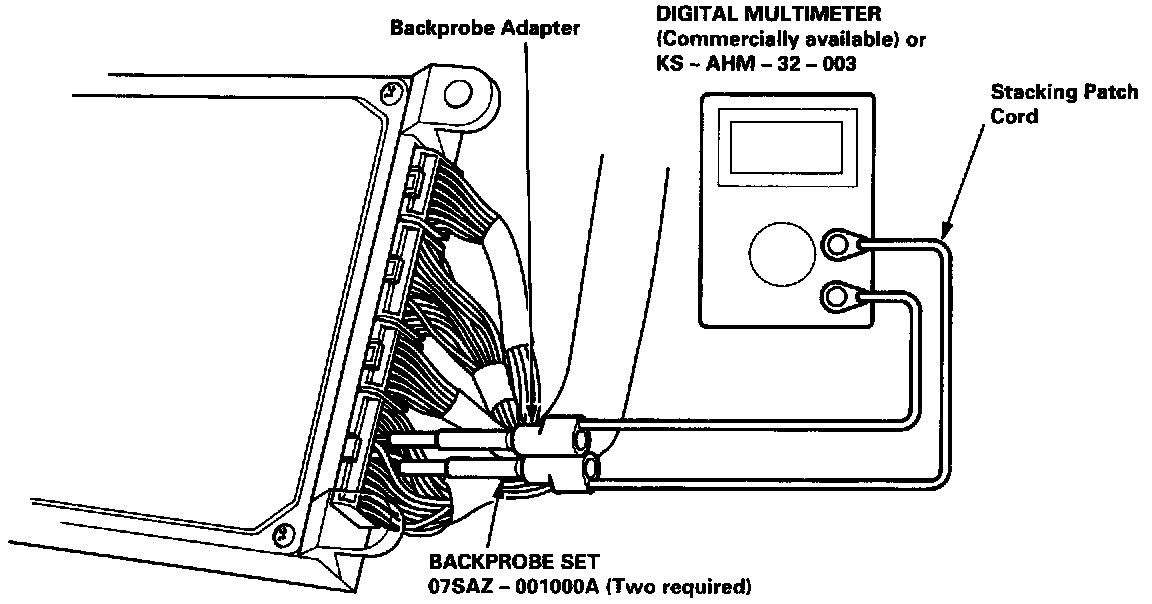 Backprobe Adapter

DIGITAL MULTIMETER
(Commercially available) or
KS – AHM – 32 – 003

Stacking Patch
Cord

BACKPROBE SET
07SAZ – 001000A (Two required)