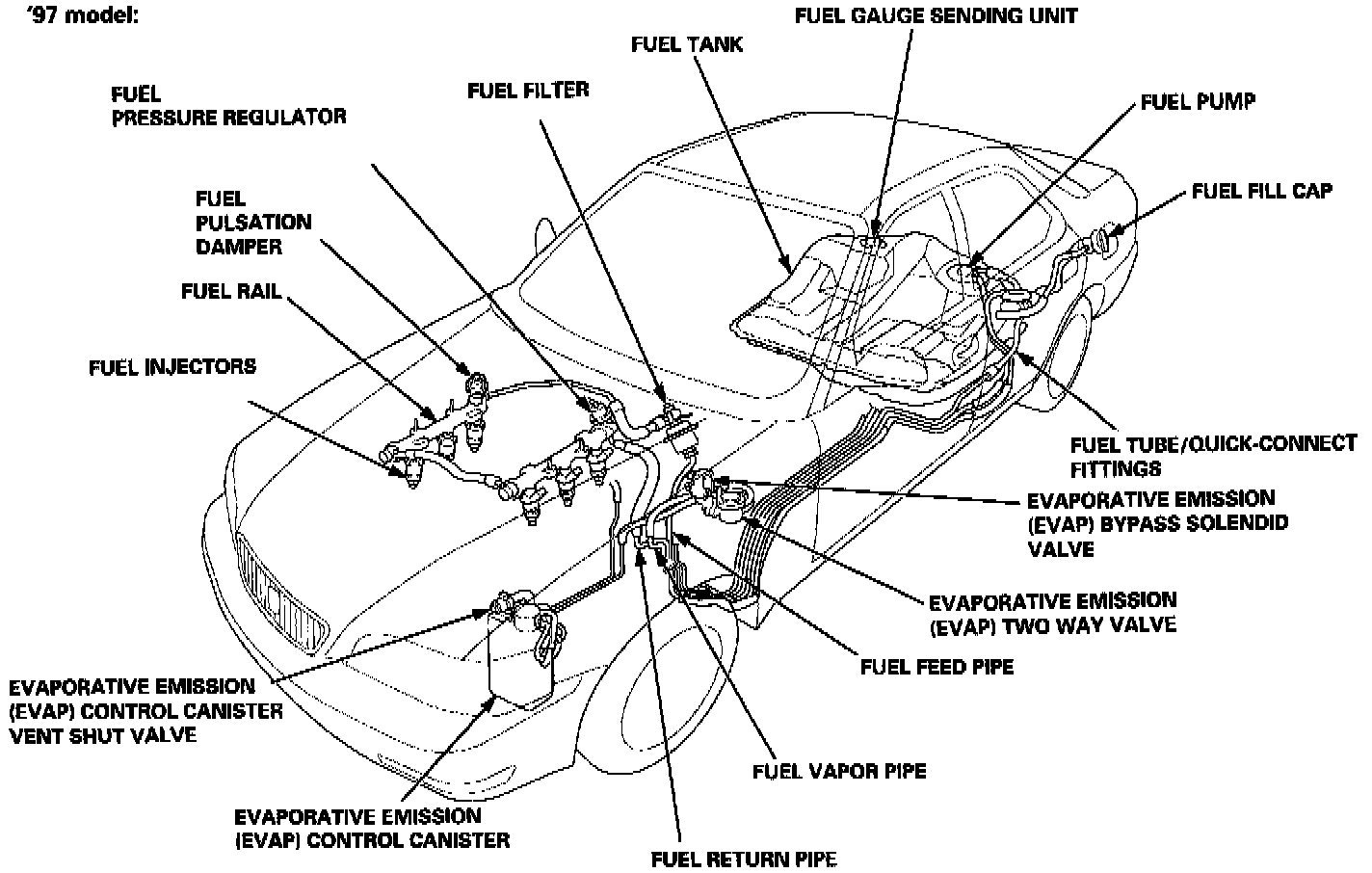 '97 model:

FUEL GAUGE SENDING UNIT

FUEL TANK

FUEL FILTER

FUEL PRESSURE REGULATOR

FUEL PUMP

FUEL FILL CAP

FUEL PULSATION DAMPER

FUEL RAIL

FUEL INJECTORS

FUEL TUBE/QUICK-CONNECT FITTINGS

EVAPORATIVE EMISSION (EVAP) BYPASS SOLENDID VALVE

EVAPORATIVE EMISSION (EVAP) TWO WAY VALVE

FUEL FEED PIPE

EVAPORATIVE EMISSION (EVAP) CONTROL CANISTER VENT SHUT VALVE

FUEL VAPOR PIPE

EVAPORATIVE EMISSION (EVAP) CONTROL CANISTER

FUEL RETURN PIPE