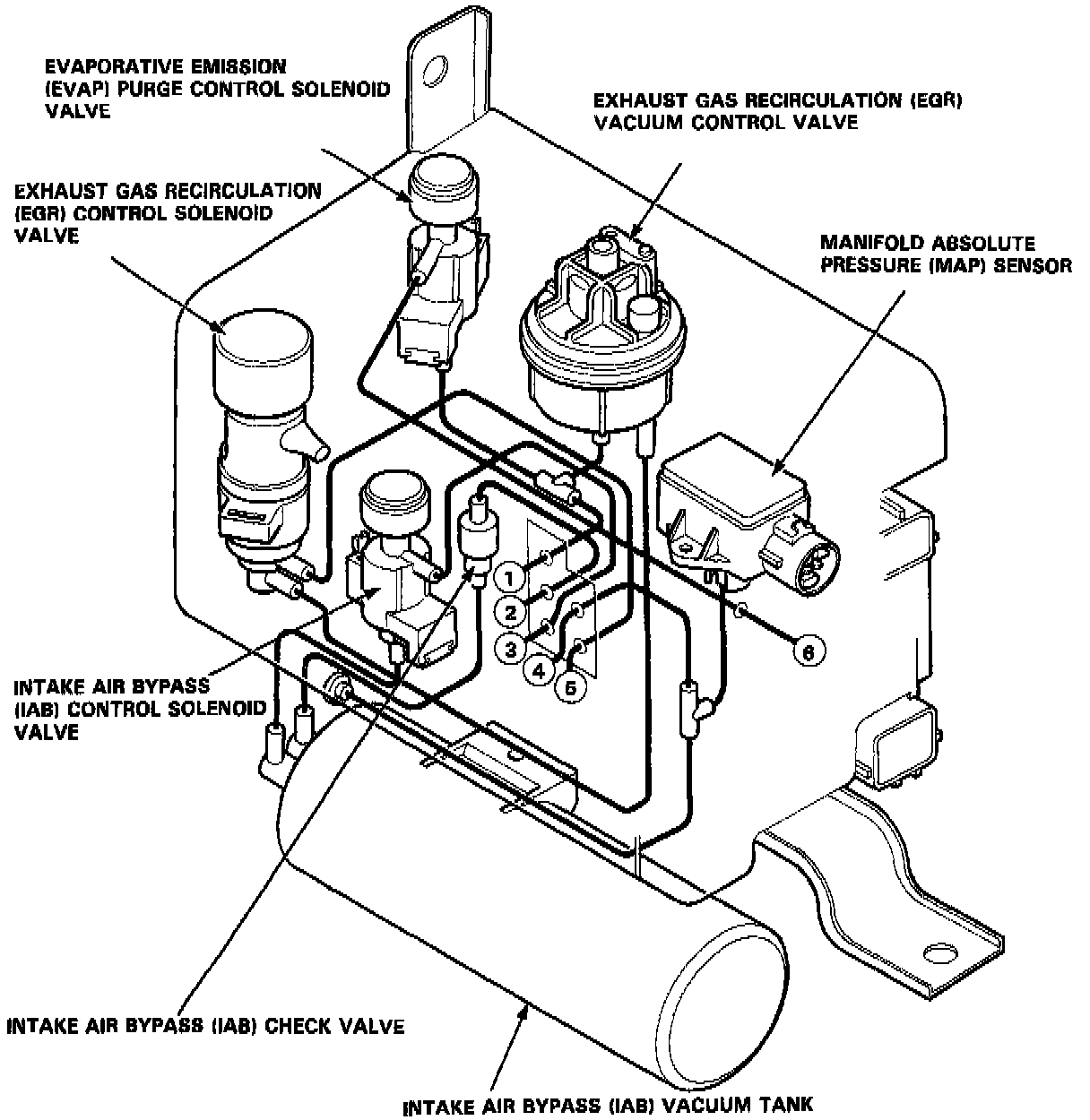 EVAPORATIVE EMISSION (EVAP) PURGE CONTROL SOLENOID VALVE

EXHAUST GAS RECIRCULATION (EGR) VACUUM CONTROL VALVE

EXHAUST GAS RECIRCULATION (EGR) CONTROL SOLENOID VALVE

MANIFOLD ABSOLUTE PRESSURE (MAP) SENSOR

1
2
3
4
5
6

INTAKE AIR BYPASS (IAB) CONTROL SOLENOID VALVE

INTAKE AIR BYPASS (IAB) CHECK VALVE

INTAKE AIR BYPASS (IAB) VACUUM TANK