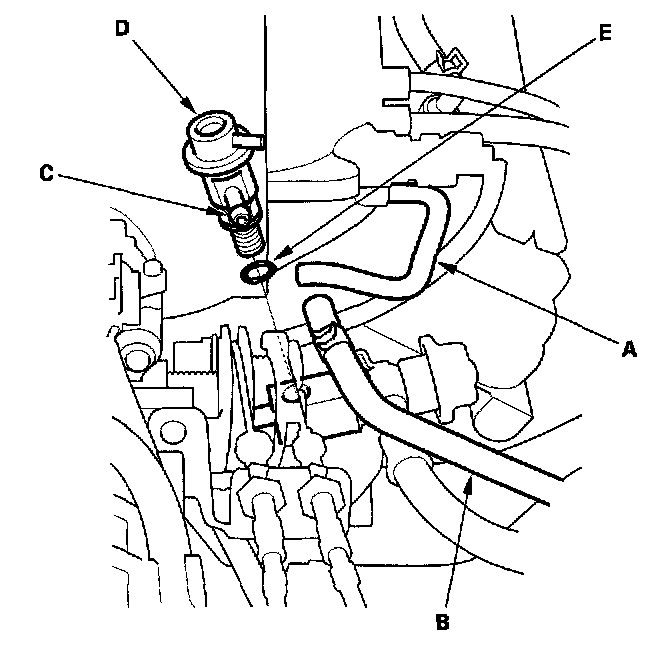 D
E
C
A
B