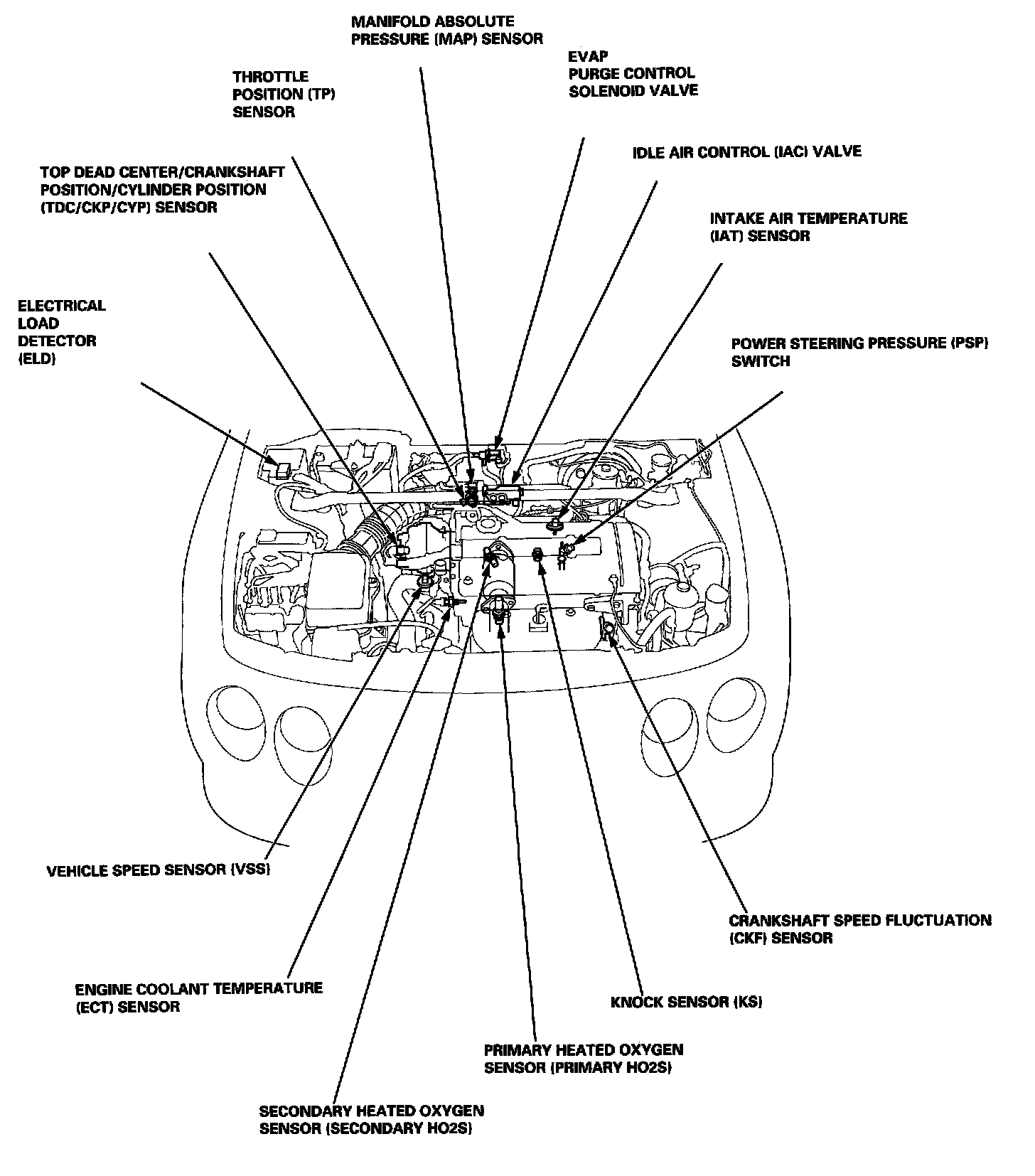 MANIFOLD ABSOLUTE PRESSURE (MAP) SENSOR

EVAP PURGE CONTROL SOLENOID VALVE

THROTTLE POSITION (TP) SENSOR

IDLE AIR CONTROL (IAC) VALVE

TOP DEAD CENTER/CRANKSHAFT POSITION/CYLINDER POSITION (TDC/CKP/CYP) SENSOR

INTAKE AIR TEMPERATURE (IAT) SENSOR

ELECTRICAL LOAD DETECTOR (ELD)

POWER STEERING PRESSURE (PSP) SWITCH

VEHICLE SPEED SENSOR (VSS)

CRANKSHAFT SPEED FLUCTUATION (CKF) SENSOR

ENGINE COOLANT TEMPERATURE (ECT) SENSOR

KNOCK SENSOR (KS)

PRIMARY HEATED OXYGEN SENSOR (PRIMARY HO2S)

SECONDARY HEATED OXYGEN SENSOR (SECONDARY HO2S)