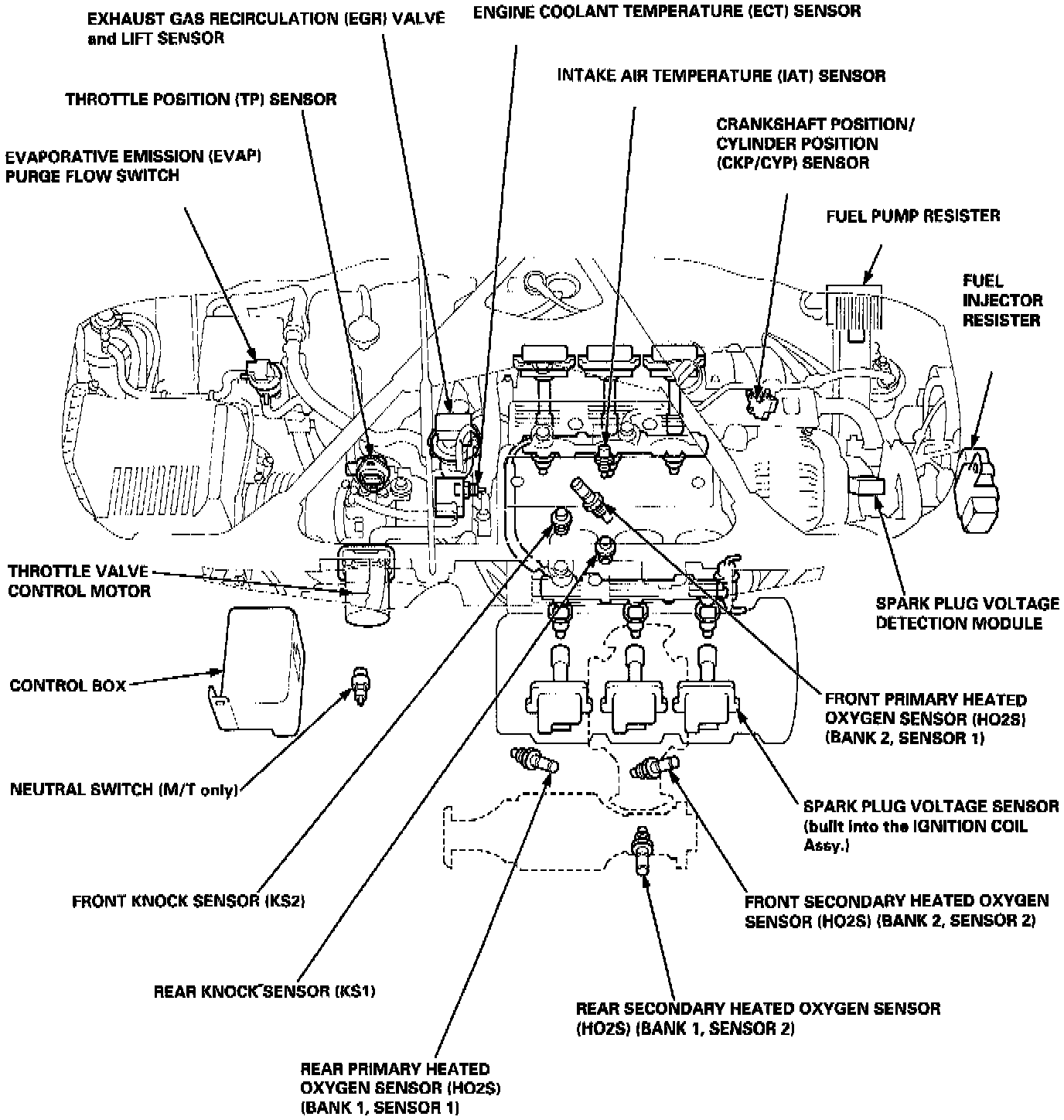 EXHAUST GAS RECIRCULATION (EGR) VALVE and LIFT SENSOR

ENGINE COOLANT TEMPERATURE (ECT) SENSOR

INTAKE AIR TEMPERATURE (IAT) SENSOR

THROTTLE POSITION (TP) SENSOR

CRANKSHAFT POSITION/ CYLINDER POSITION (CKP/CYP) SENSOR

EVAPORATIVE EMISSION (EVAP) PURGE FLOW SWITCH

FUEL PUMP RESISTER

FUEL INJECTOR RESISTER

THROTTLE VALVE CONTROL MOTOR

SPARK PLUG VOLTAGE DETECTION MODULE

CONTROL BOX

FRONT PRIMARY HEATED OXYGEN SENSOR (HO2S) (BANK 2, SENSOR 1)

NEUTRAL SWITCH (M/T only)

SPARK PLUG VOLTAGE SENSOR (built into the IGNITION COIL Assy.)

FRONT KNOCK SENSOR (KS2)

FRONT SECONDARY HEATED OXYGEN SENSOR (HO2S) (BANK 2, SENSOR 2)

REAR KNOCK SENSOR (KS1)

REAR SECONDARY HEATED OXYGEN SENSOR (HO2S) (BANK 1, SENSOR 2)

REAR PRIMARY HEATED OXYGEN SENSOR (HO2S) (BANK 1, SENSOR 1)