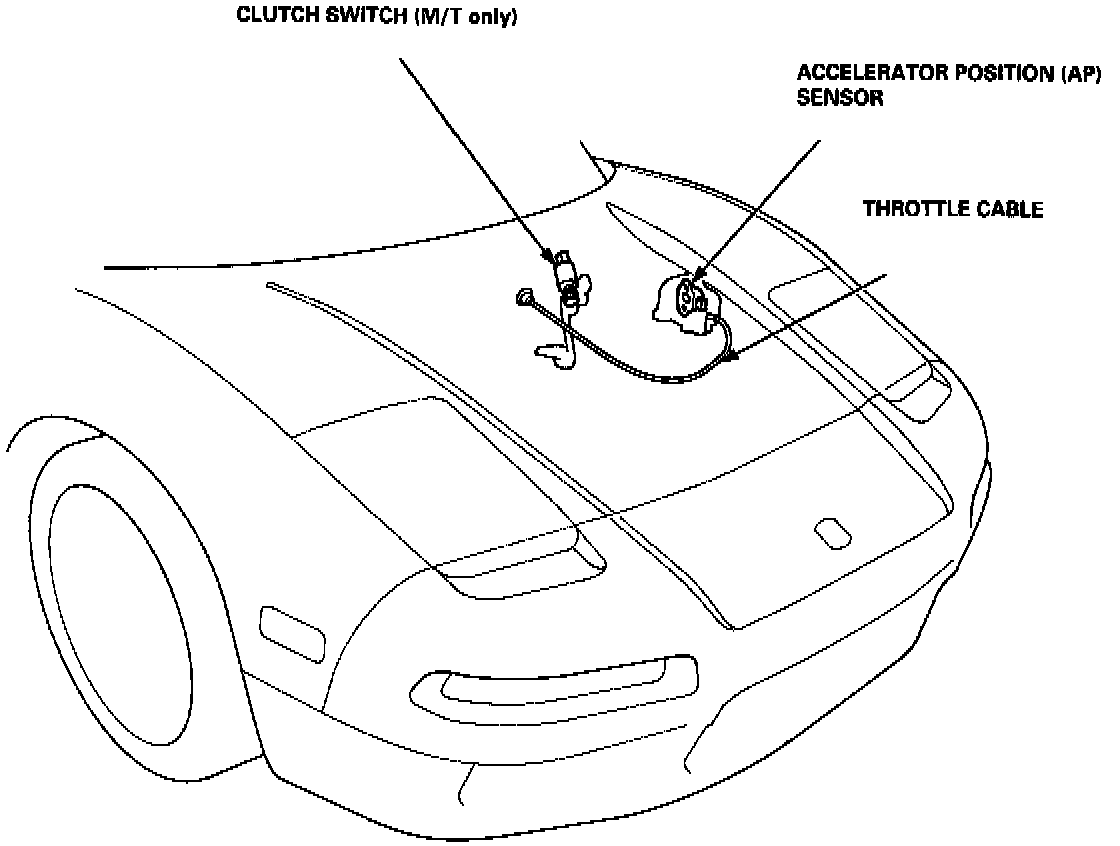 CLUTCH SWITCH (M/T only)

ACCELERATOR POSITION (AP) SENSOR

THROTTLE CABLE