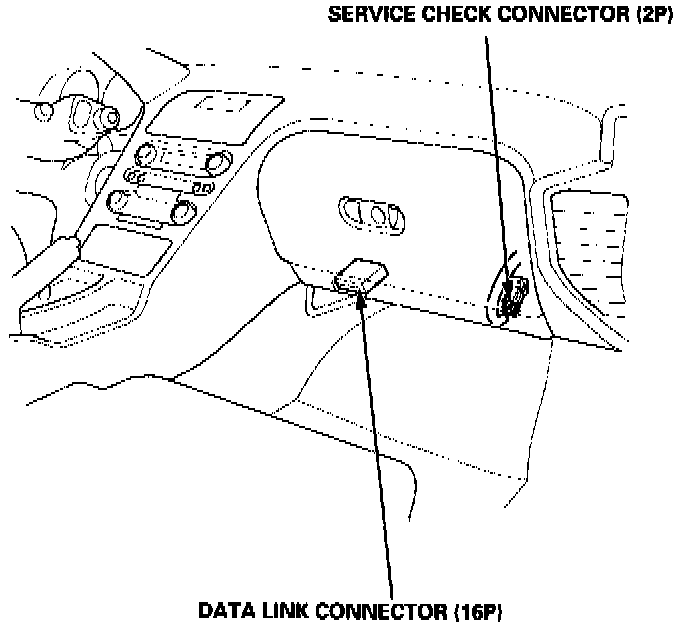 SERVICE CHECK CONNECTOR (2P)

DATA LINK CONNECTOR (16P)