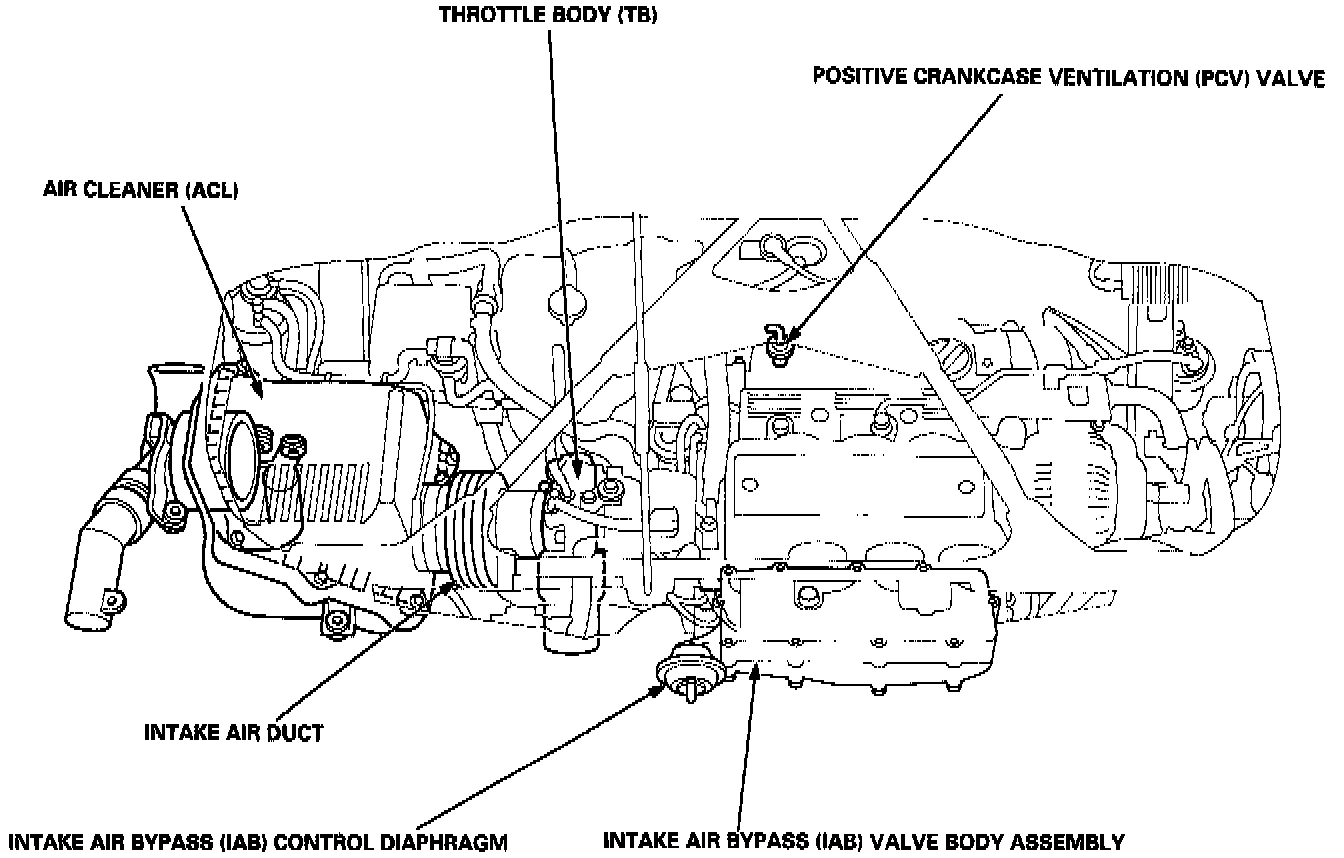 THROTTLE BODY (TB)

POSITIVE CRANKCASE VENTILATION (PCV) VALVE

AIR CLEANER (ACL)

INTAKE AIR DUCT

INTAKE AIR BYPASS (IAB) CONTROL DIAPHRAGM

INTAKE AIR BYPASS (IAB) VALVE BODY ASSEMBLY