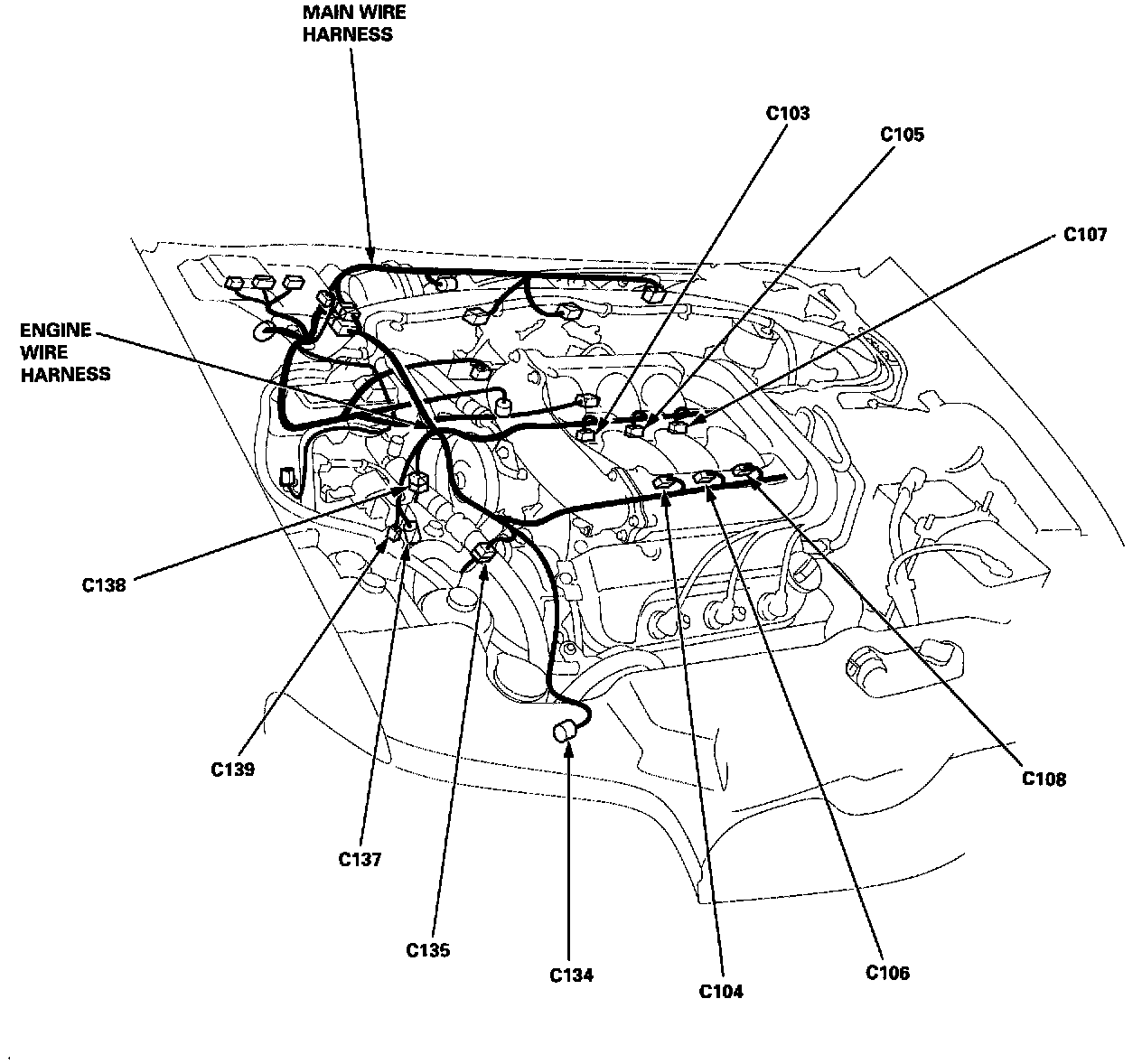 MAIN WIRE HARNESS

C103

C105

C107

ENGINE WIRE HARNESS

C138

C139

C137

C135

C134

C104

C106

C108