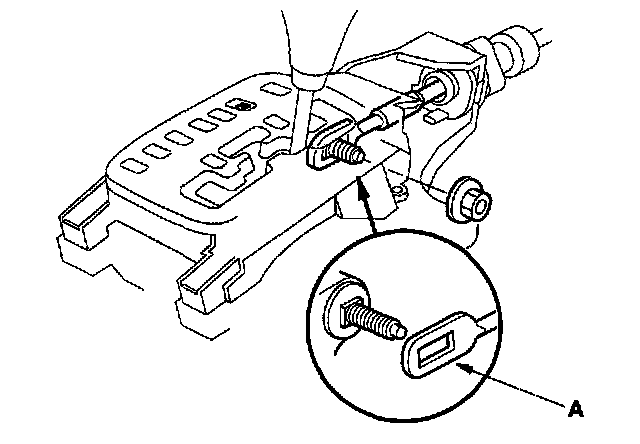 A