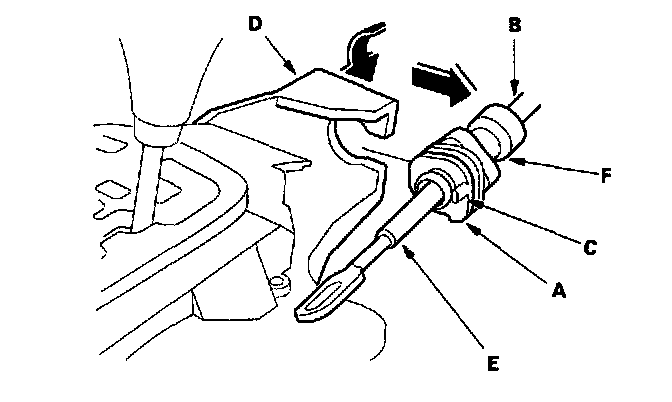 D
B
F
C
A
E