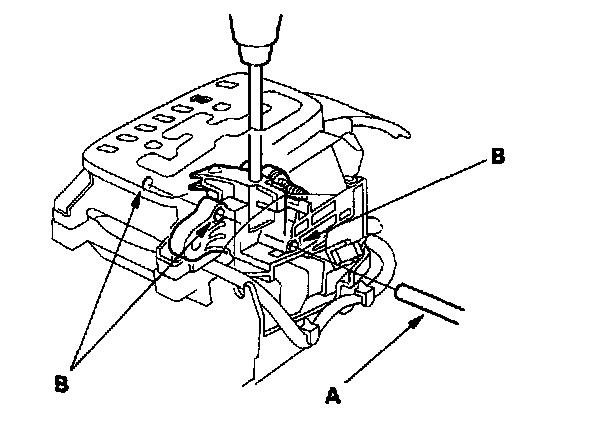 B

B

A