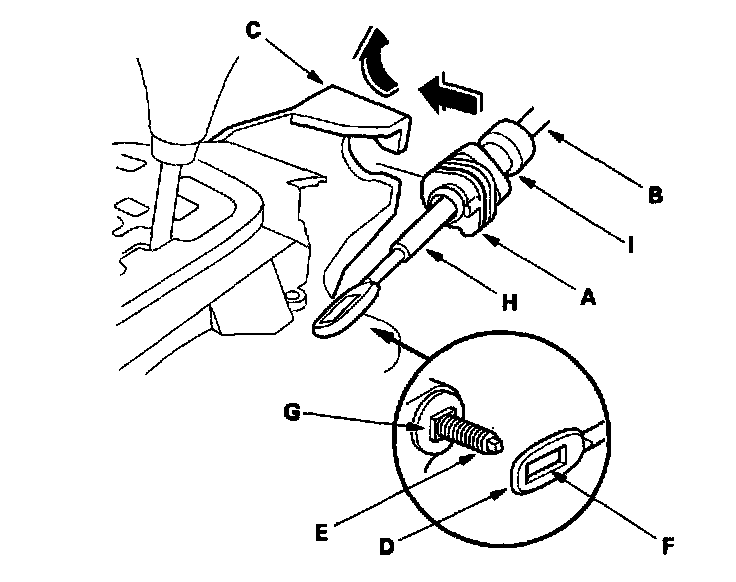 C
B
I
A
H
G
E
D
F