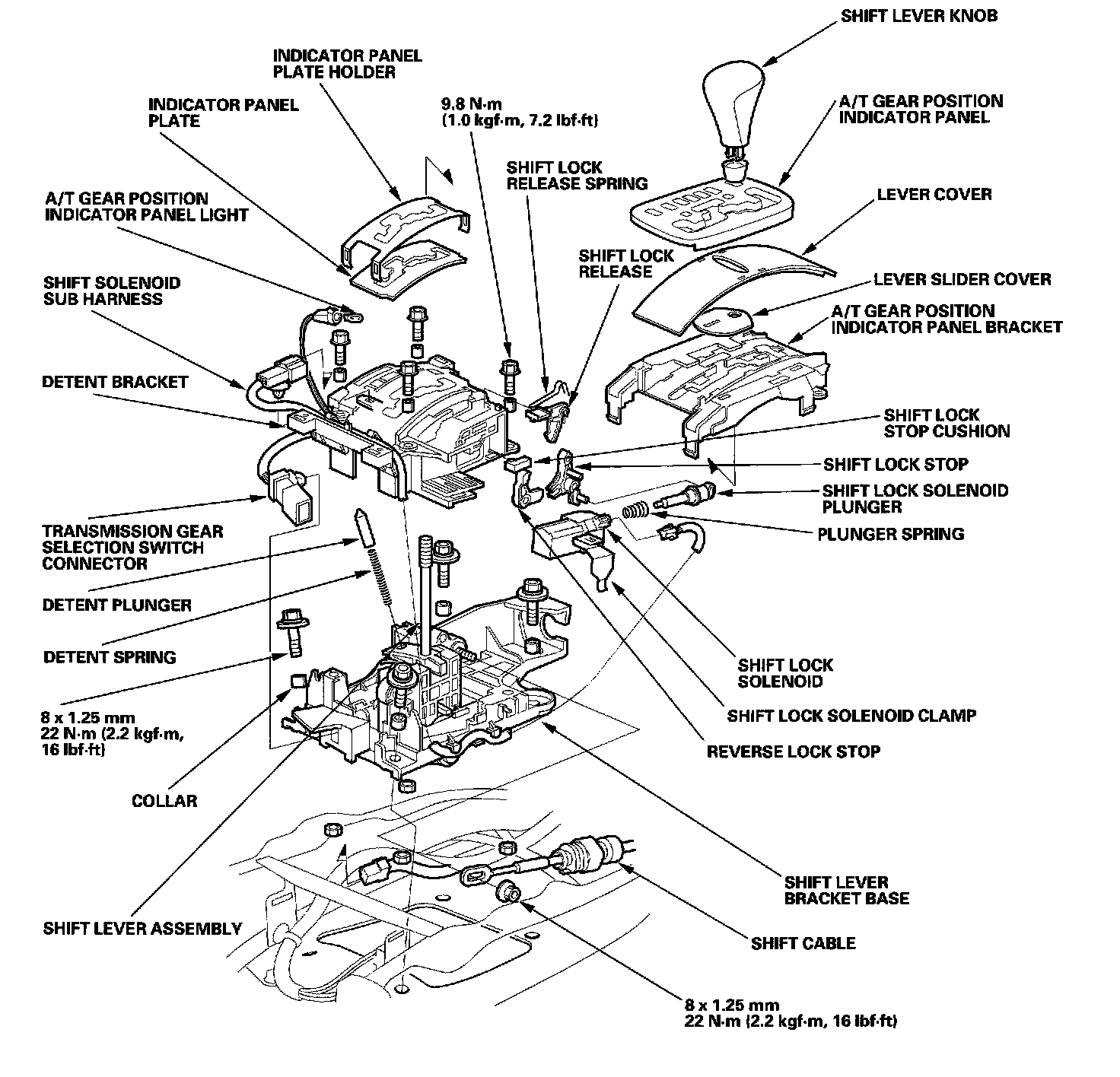 SHIFT LEVER KNOB

INDICATOR PANEL PLATE HOLDER

INDICATOR PANEL PLATE

9.8 N·m (1.0 kgf·m, 7.2 lbf·ft)

A/T GEAR POSITION INDICATOR PANEL

SHIFT LOCK RELEASE SPRING

A/T GEAR POSITION INDICATOR PANEL LIGHT

LEVER COVER

SHIFT LOCK RELEASE

SHIFT SOLENOID SUB HARNESS

LEVER SLIDER COVER

A/T GEAR POSITION INDICATOR PANEL BRACKET

DETENT BRACKET

SHIFT LOCK STOP CUSHION

SHIFT LOCK STOP

SHIFT LOCK SOLENOID PLUNGER

TRANSMISSION GEAR SELECTION SWITCH CONNECTOR

PLUNGER SPRING

DETENT PLUNGER

DETENT SPRING

SHIFT LOCK SOLENOID

8 x 1.25 mm 22 N·m (2.2 kgf·m, 16 lbf·ft)

SHIFT LOCK SOLENOID CLAMP

REVERSE LOCK STOP

COLLAR

SHIFT LEVER BRACKET BASE

SHIFT LEVER ASSEMBLY

SHIFT CABLE

8 x 1.25 mm 22 N·m (2.2 kgf·m, 16 lbf·ft)