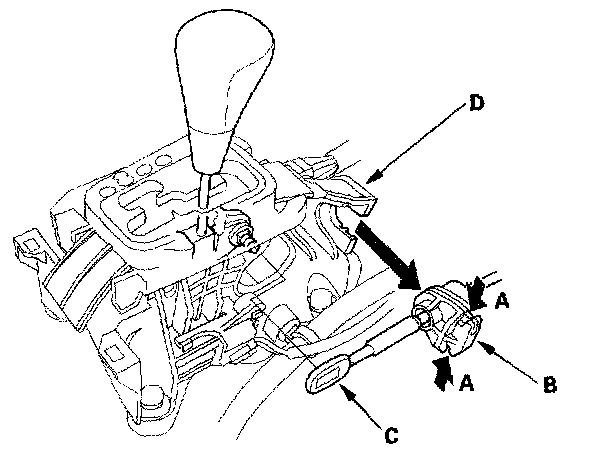 D
A
A
B
C