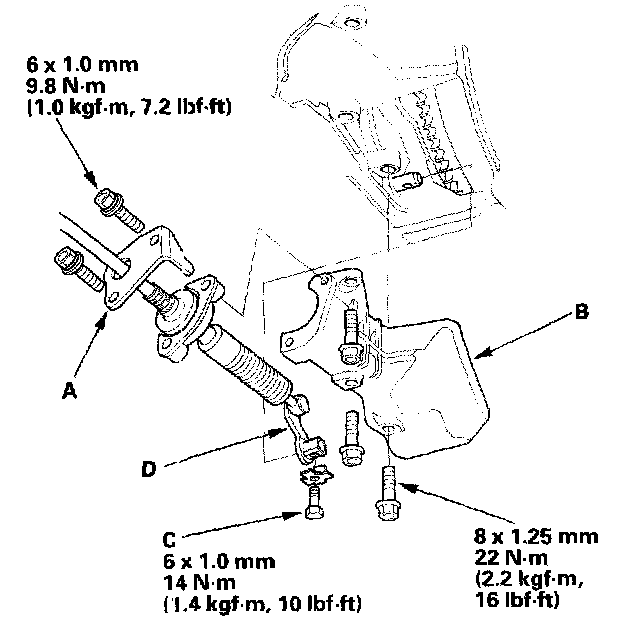 6 x 1.0 mm
9.8 N·m
(1.0 kgf·m, 7.2 lbf·ft)

B

A

D

C
6 x 1.0 mm
14 N·m
(1.4 kgf·m, 10 lbf·ft)

8 x 1.25 mm
22 N·m
(2.2 kgf·m,
16 lbf·ft)