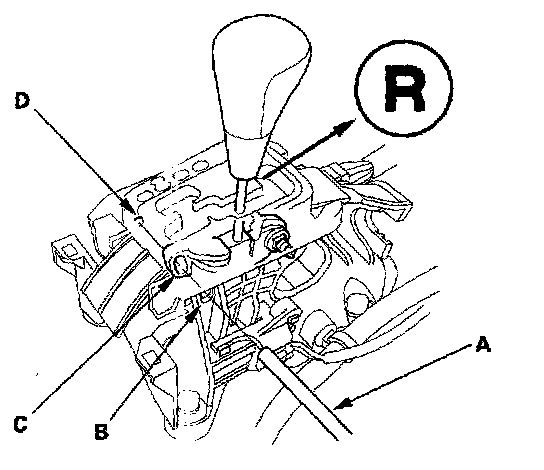 D

R

A

C

B