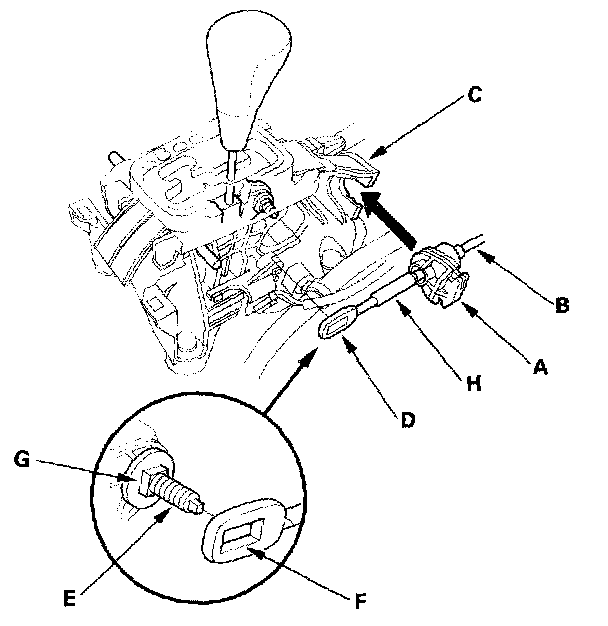 C
B
A
H
D
G
E
F