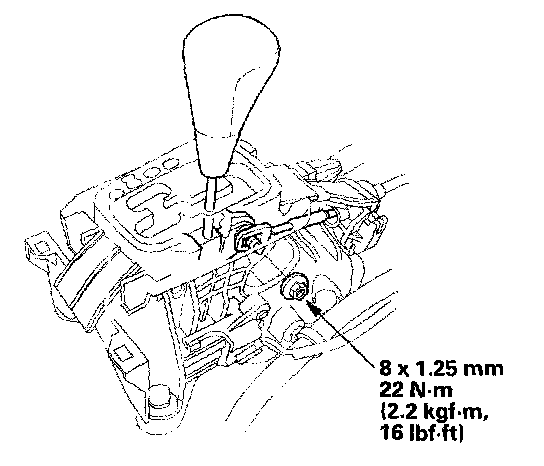 8 x 1.25 mm
22 N·m
(2.2 kgf·m,
16 lbf·ft)