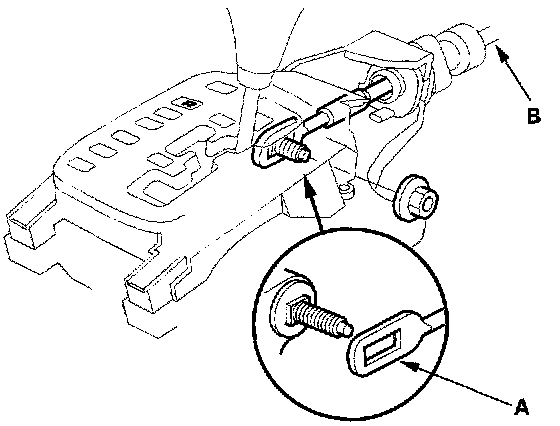 B

A