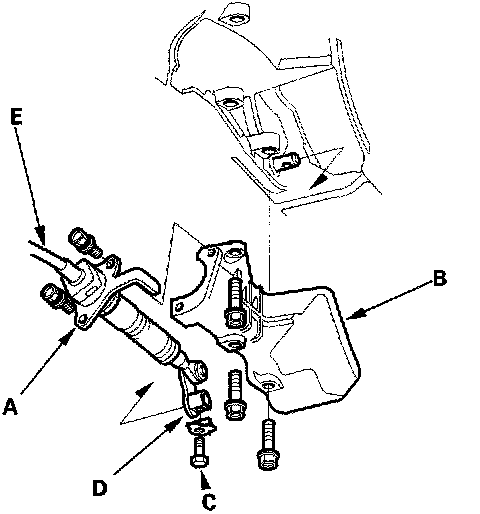 E
B
A
D
C