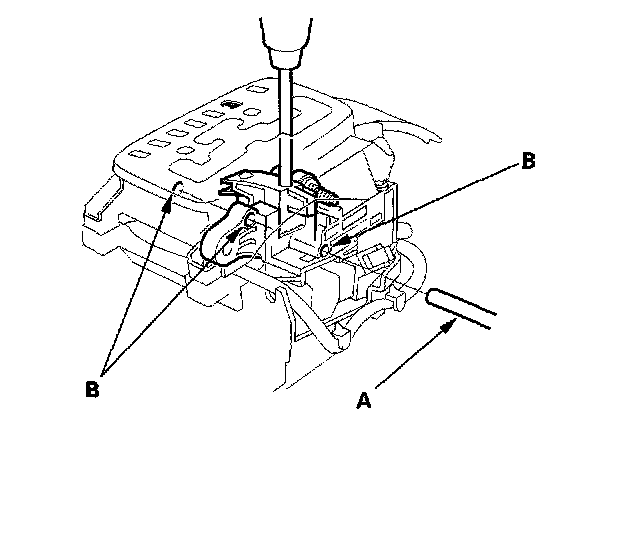 B

B

A