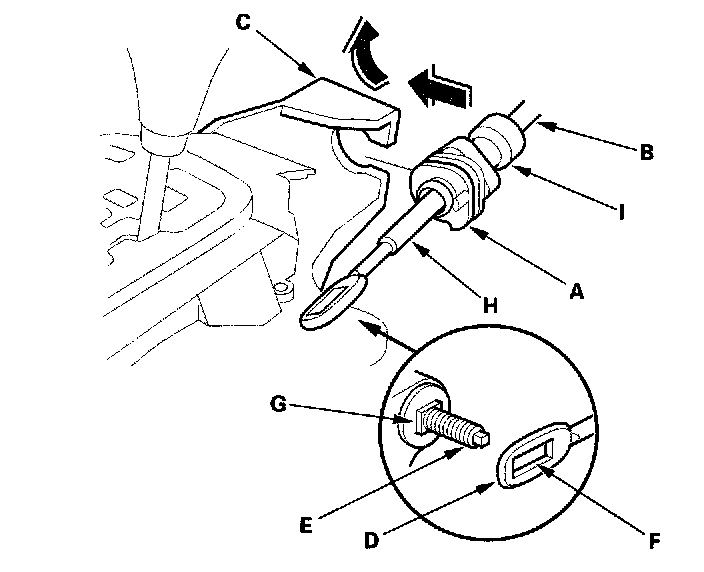 C
B
I
A
H
G
E
D
F