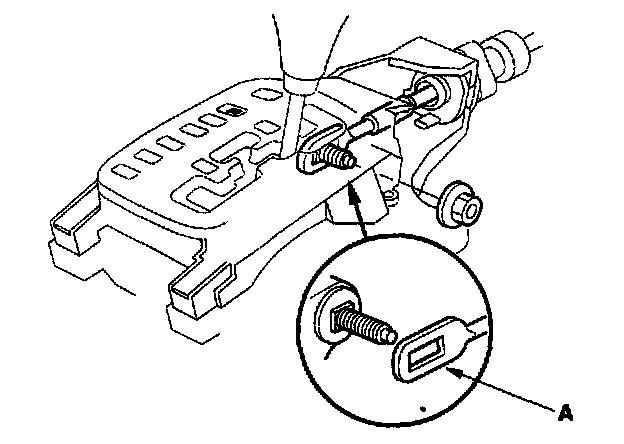 A