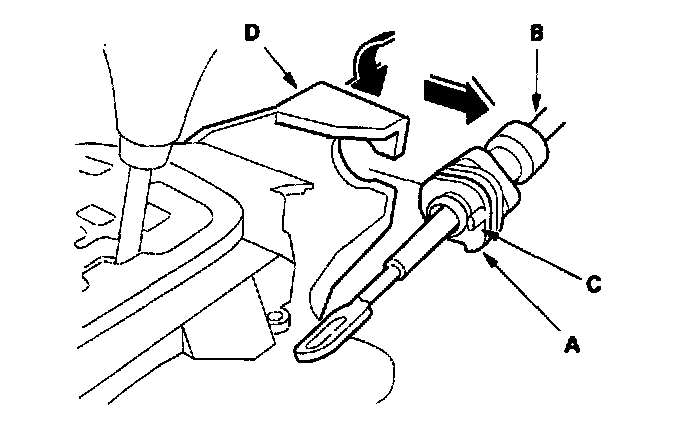 D
B
C
A