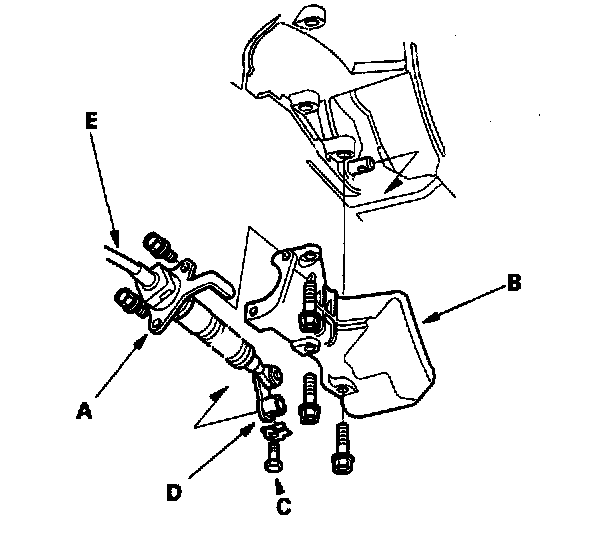 E
B
A
D
C