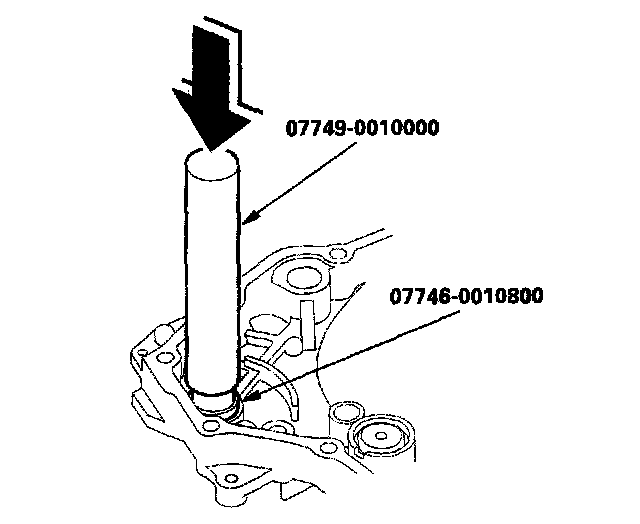 07749-0010000

07746-0010800