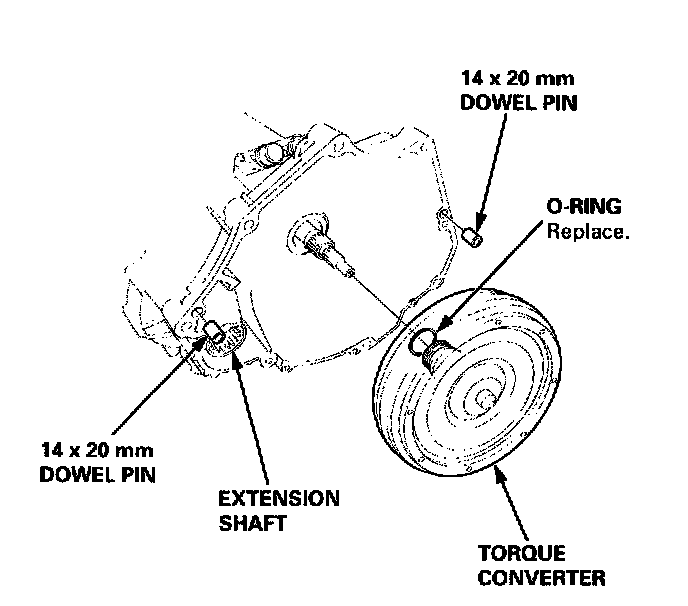 14 x 20 mm
DOWEL PIN

O-RING
Replace.

14 x 20 mm
DOWEL PIN

EXTENSION
SHAFT

TORQUE
CONVERTER