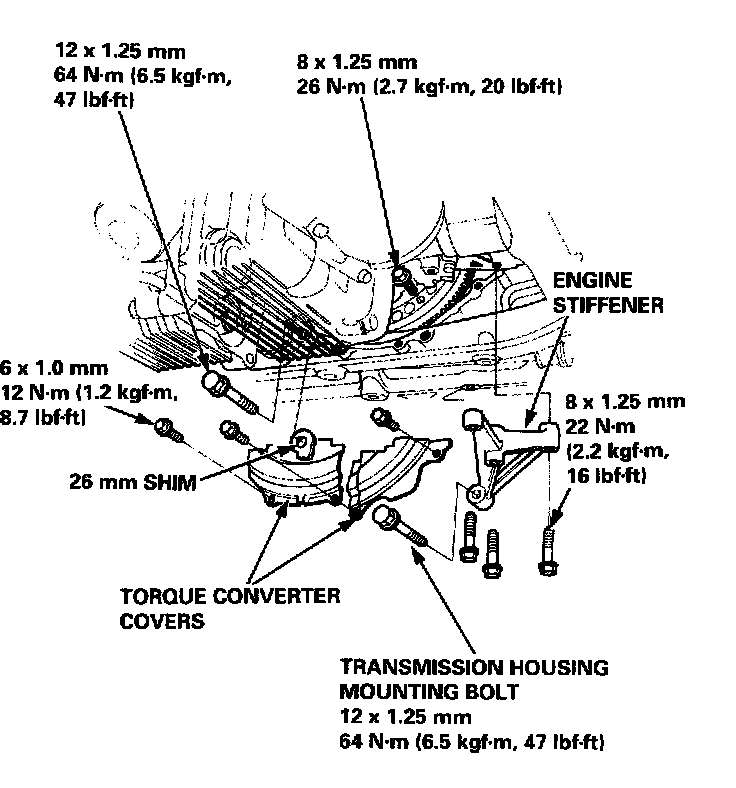 12 x 1.25 mm
64 N·m (6.5 kgf·m, 47 lbf·ft)

8 x 1.25 mm
26 N·m (2.7 kgf·m, 20 lbf·ft)

ENGINE STIFFENER

6 x 1.0 mm
12 N·m (1.2 kgf·m, 8.7 lbf·ft)

8 x 1.25 mm
22 N·m
(2.2 kgf·m, 16 lbf·ft)

26 mm SHIM

TORQUE CONVERTER COVERS

TRANSMISSION HOUSING MOUNTING BOLT
12 x 1.25 mm
64 N·m (6.5 kgf·m, 47 lbf·ft)