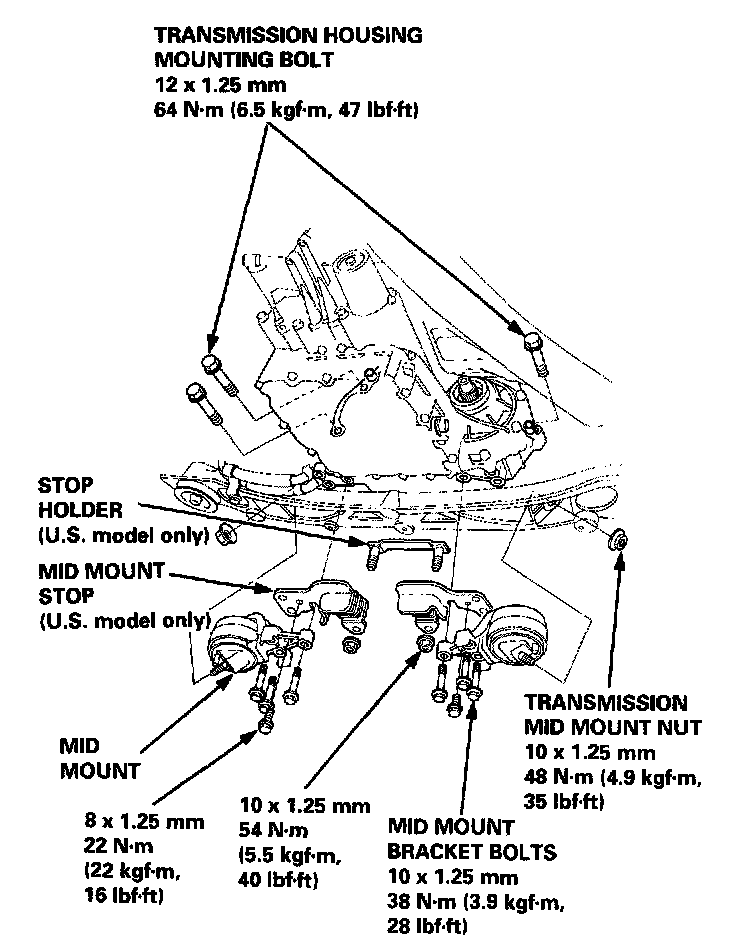 TRANSMISSION HOUSING MOUNTING BOLT
12 x 1.25 mm
64 N·m (6.5 kgf·m, 47 lbf·ft)

STOP HOLDER
(U.S. model only)

MID MOUNT STOP
(U.S. model only)

MID MOUNT

8 x 1.25 mm
22 N·m
(22 kgf·m,
16 lbf·ft)

10 x 1.25 mm
54 N·m
(5.5 kgf·m,
40 lbf·ft)

MID MOUNT BRACKET BOLTS
10 x 1.25 mm
38 N·m (3.9 kgf·m,
28 lbf·ft)

TRANSMISSION MID MOUNT NUT
10 x 1.25 mm
48 N·m (4.9 kgf·m,
35 lbf·ft)