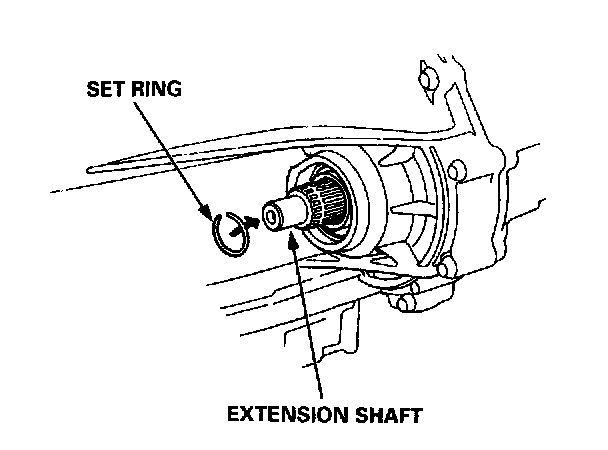 SET RING

EXTENSION SHAFT