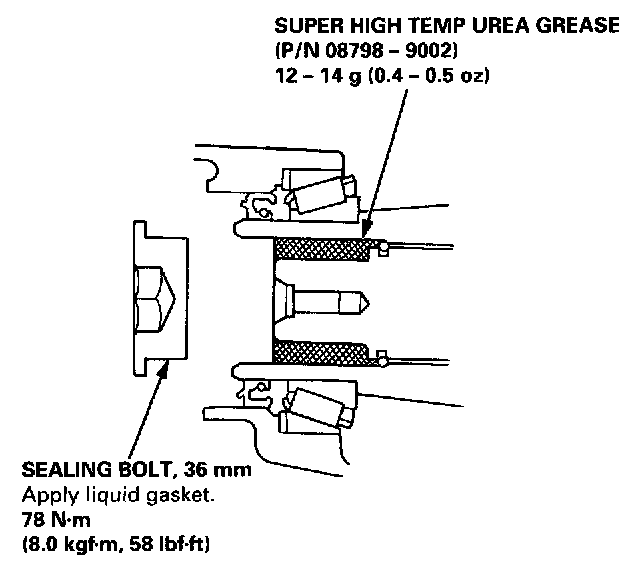 SUPER HIGH TEMP UREA GREASE
(P/N 08798 – 9002)
12 – 14 g (0.4 – 0.5 oz)

SEALING BOLT, 36 mm
Apply liquid gasket.
78 N·m
(8.0 kgf·m, 58 lbf·ft)